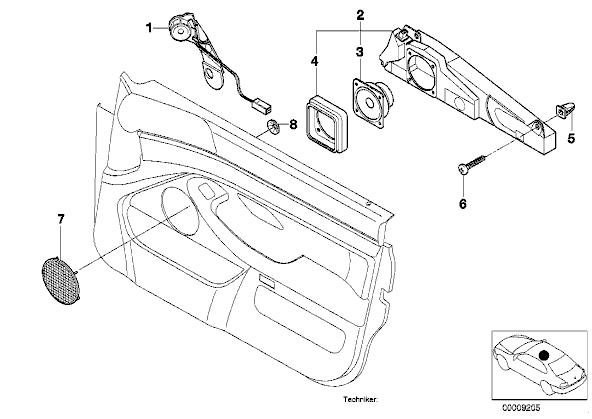 1
2
4
3
8
5
6
7
Techniker:
00009205